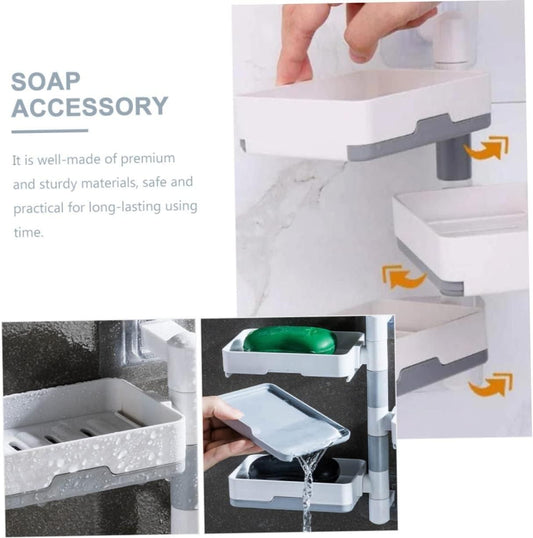 SOAP ACCESSORY

It is well-made of premium and sturdy materials, safe and practical for long-lasting using time.