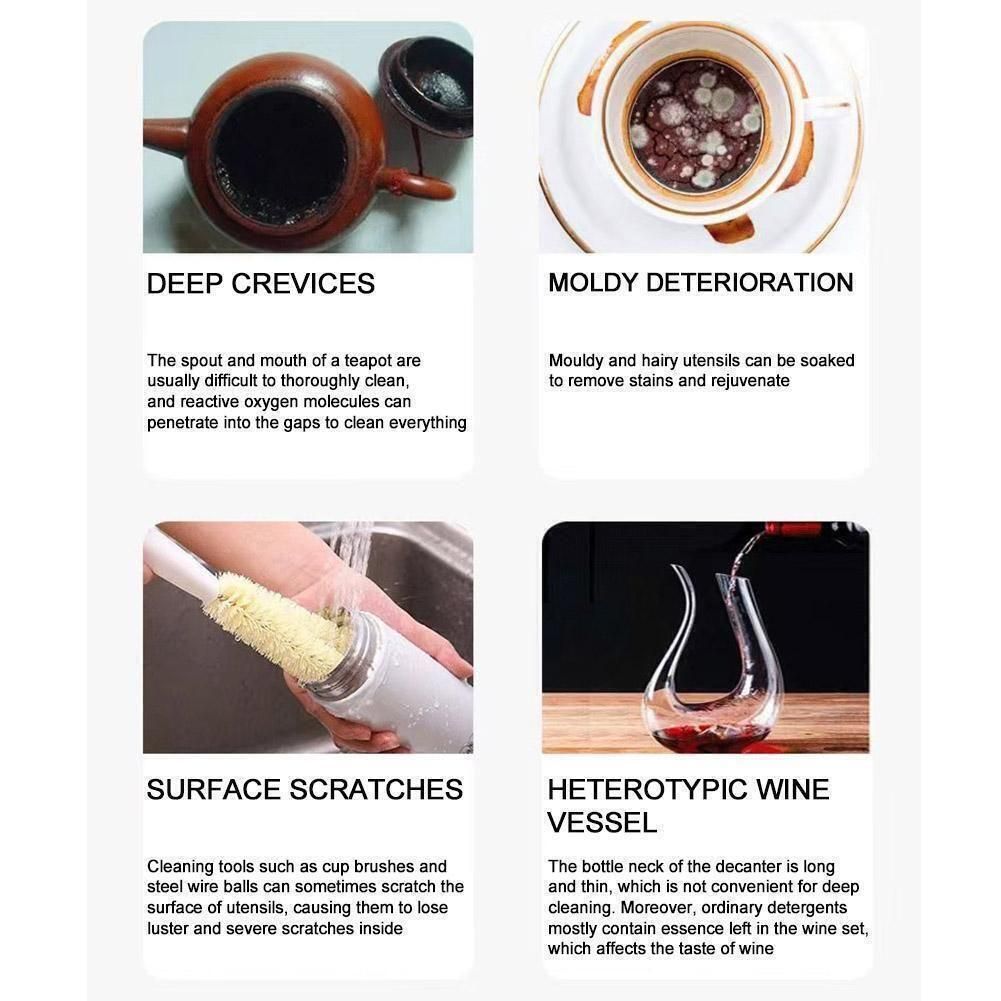 DEEP CREVICES

The spout and mouth of a teapot are usually difficult to thoroughly clean, and reactive oxygen molecules can penetrate into the gaps to clean everything

MOLDY DETERIORATION

Mouldy and hairy utensils can be soaked to remove stains and rejuvenate

SURFACE SCRATCHES

Cleaning tools such as cup brushes and steel wire balls can sometimes scratch the surface of utensils, causing them to lose luster and severe scratches inside

HETEROTYPIC WINE VESSEL

The bottle neck of the decanter is long and thin, which is not convenient for deep cleaning. Moreover, ordinary detergents mostly contain essence left in the wine set, which affects the taste of wine